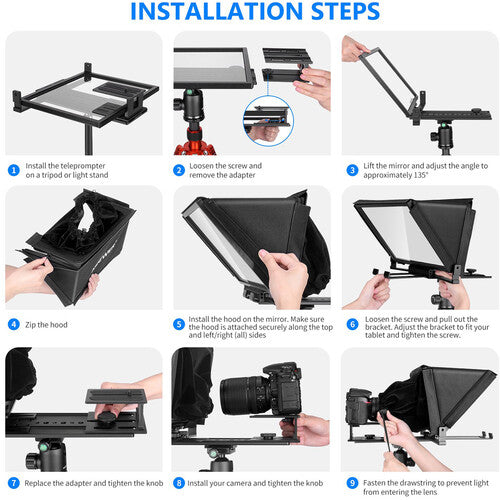 INSTALLATION STEPS

1 Install the teleprompter on a tripod or light stand

2 Loosen the screw and remove the adapter

3 Lift the mirror and adjust the angle to approximately 135°

4 Zip the hood

5 Install the hood on the mirror. Make sure the hood is attached securely along the top and left/right (all) sides

6 Loosen the screw and pull out the bracket. Adjust the bracket to fit your tablet and tighten the screw.

7 Replace the adapter and tighten the knob

8 Install your camera and tighten the knob

9 Fasten the drawstring to prevent light from entering the lens