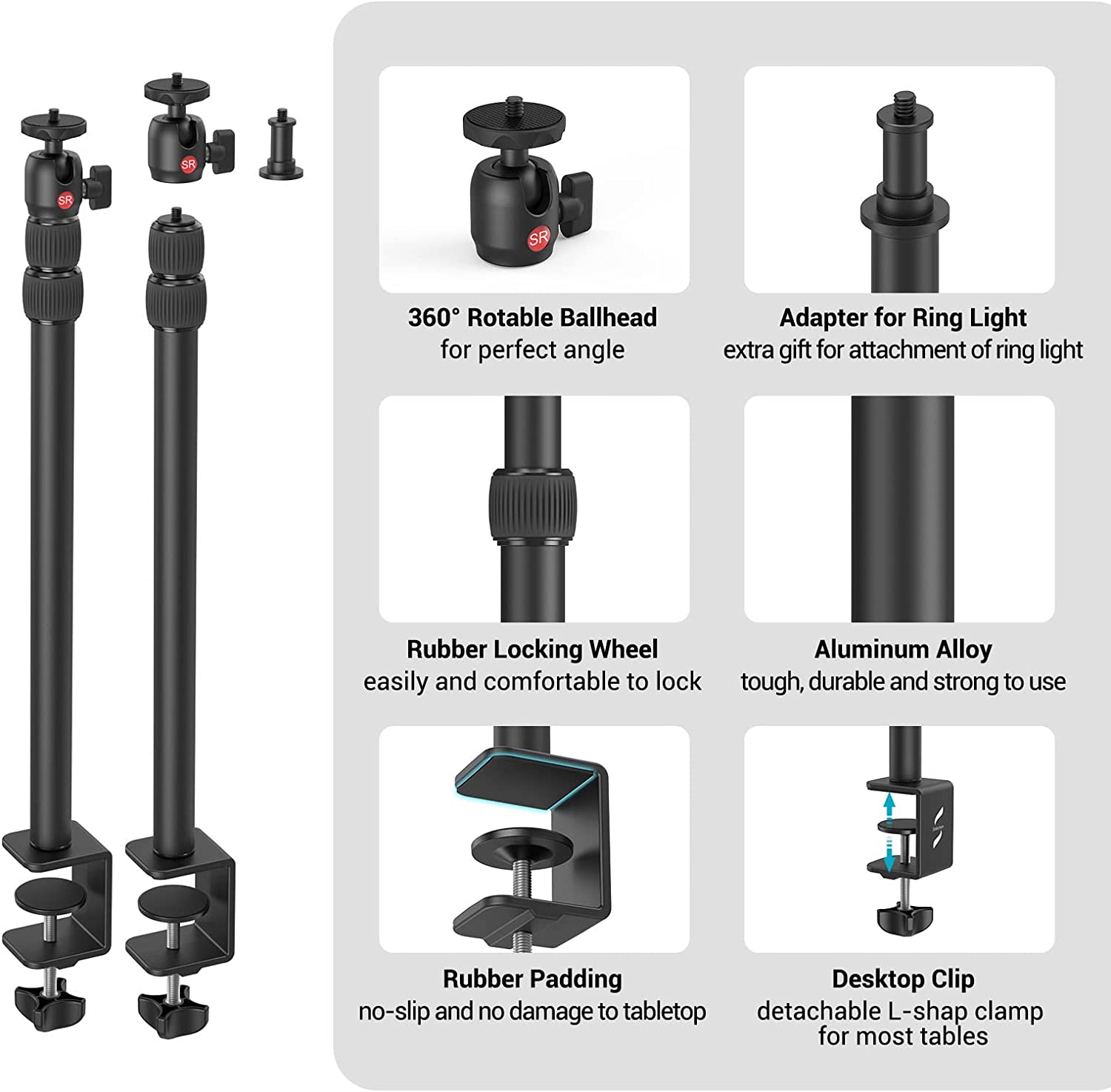 SR

SR

SR

360° Rotable Ballhead
for perfect angle

Adapter for Ring Light
extra gift for attachment of ring light

Rubber Locking Wheel
easily and comfortable to lock

Aluminum Alloy
tough, durable and strong to use

Rubber Padding
no-slip and no damage to tabletop

Desktop Clip
detachable L-shap clamp for most tables