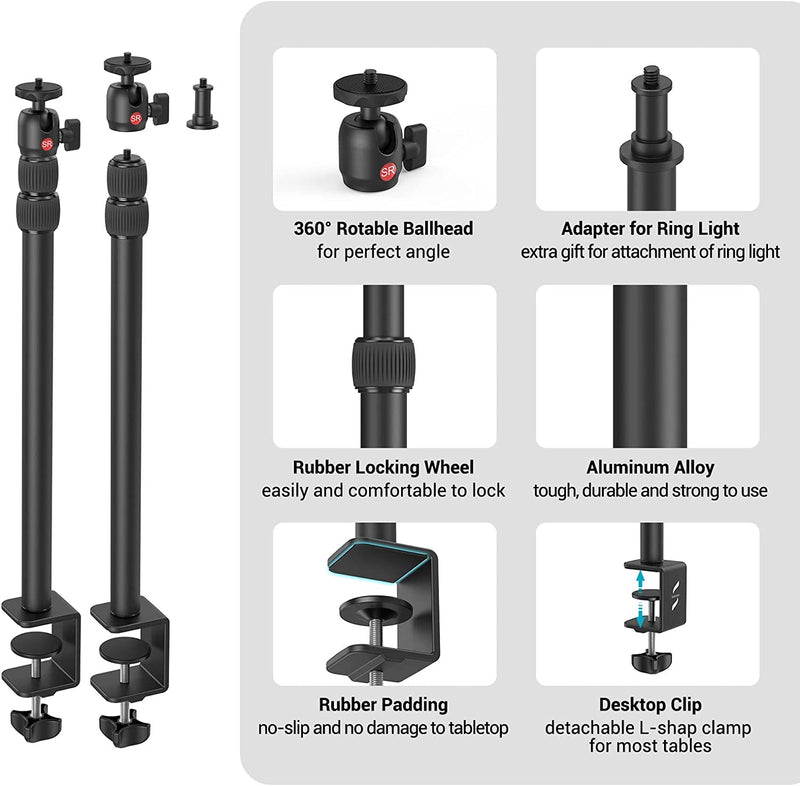 SR

SR

SR

360° Rotable Ballhead
for perfect angle

Adapter for Ring Light
extra gift for attachment of ring light

Rubber Locking Wheel
easily and comfortable to lock

Aluminum Alloy
tough, durable and strong to use

Rubber Padding
no-slip and no damage to tabletop

Desktop Clip
detachable L-shap clamp
for most tables